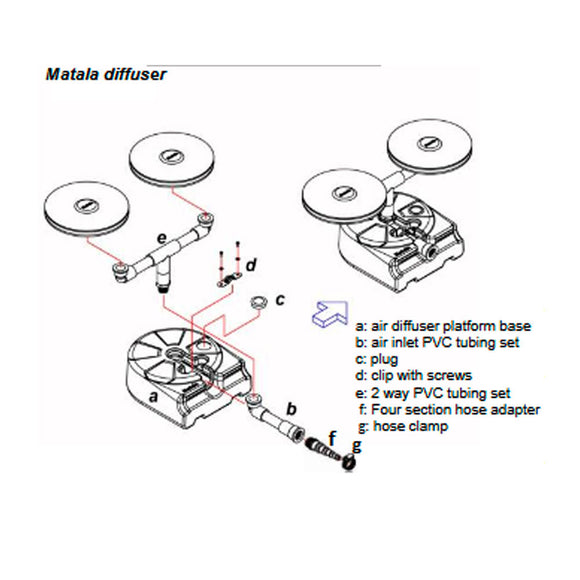 Matala diffuser

e

d

c

a

b

f

g

a: air diffuser platform base
b: air inlet PVC tubing set
c: plug
d: clip with screws
e: 2 way PVC tubing set
f: Four section hose adapter
g: hose clamp